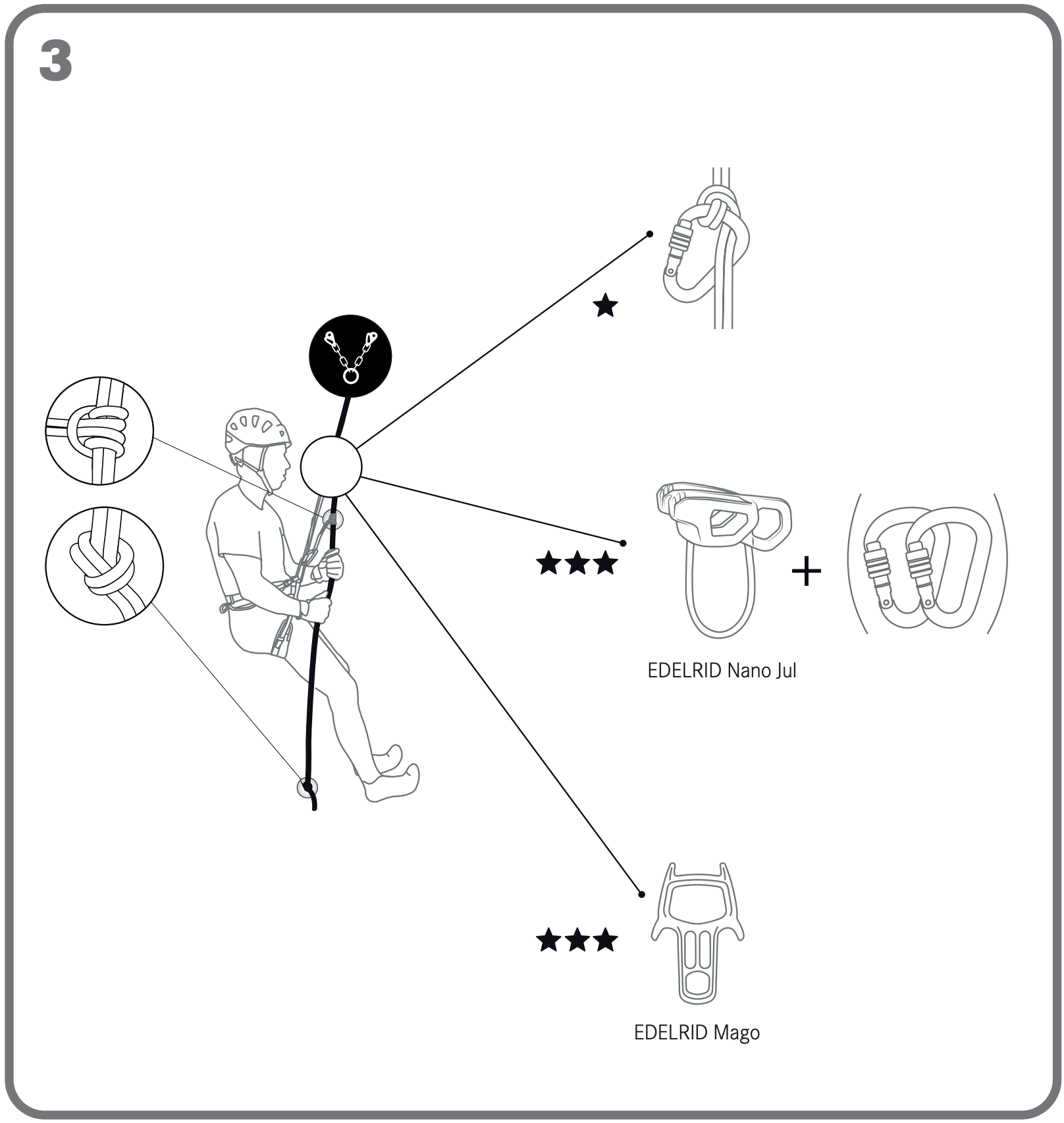 3

★

★★★

+

EDELRID Nano Jul

★★★

EDELRID Mago